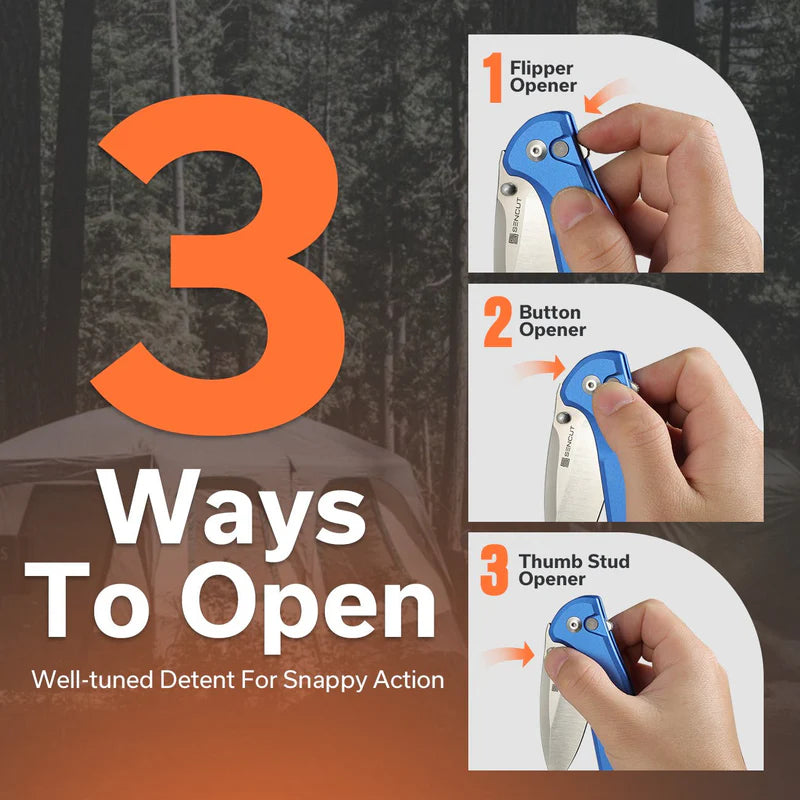 3 Ways To Open

Well-tuned Detent For Snappy Action

1 Flipper Opener

SENCUT

2 Button Opener

SENCUT

3 Thumb Stud Opener