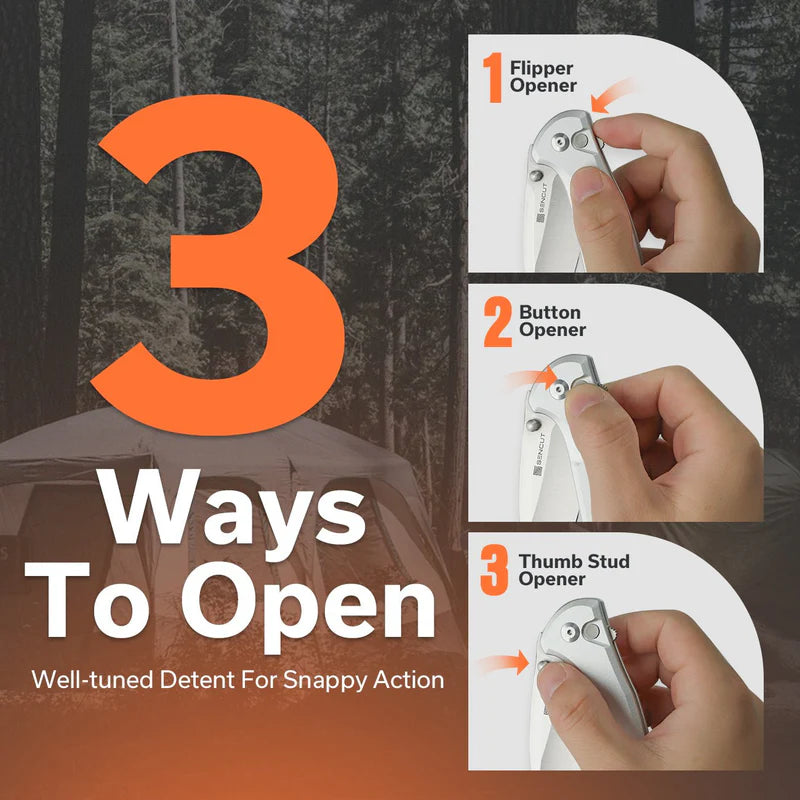 3 Ways To Open

Well-tuned Detent For Snappy Action

1 Flipper Opener

SENCUT

2 Button Opener

SENCUT

3 Thumb Stud Opener