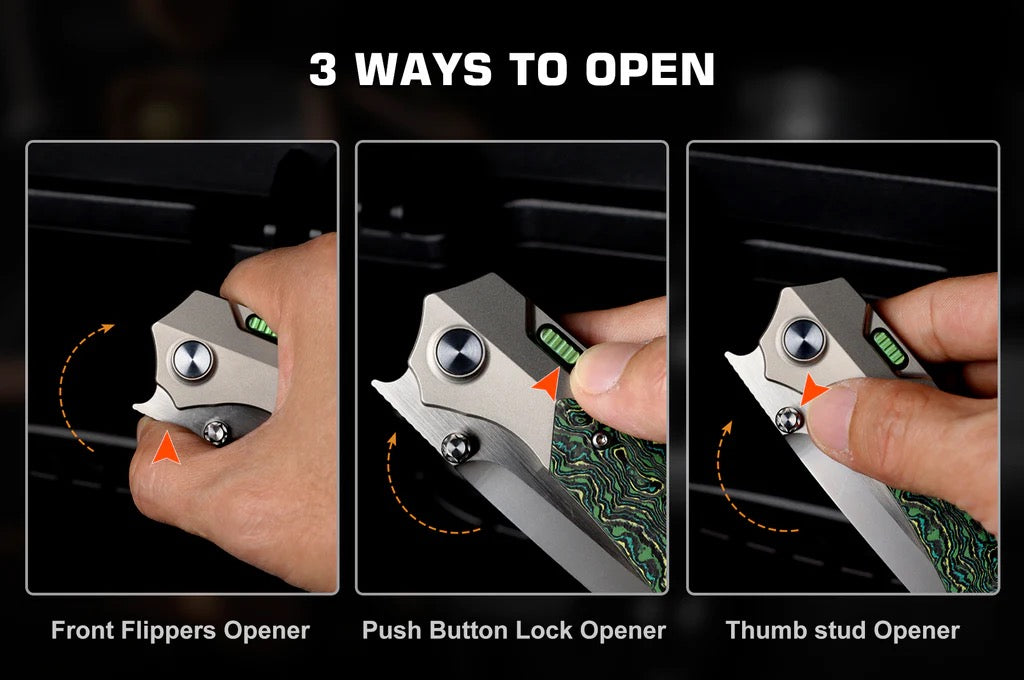 3 WAYS TO OPEN

Front Flippers Opener

Push Button Lock Opener

Thumb stud Opener