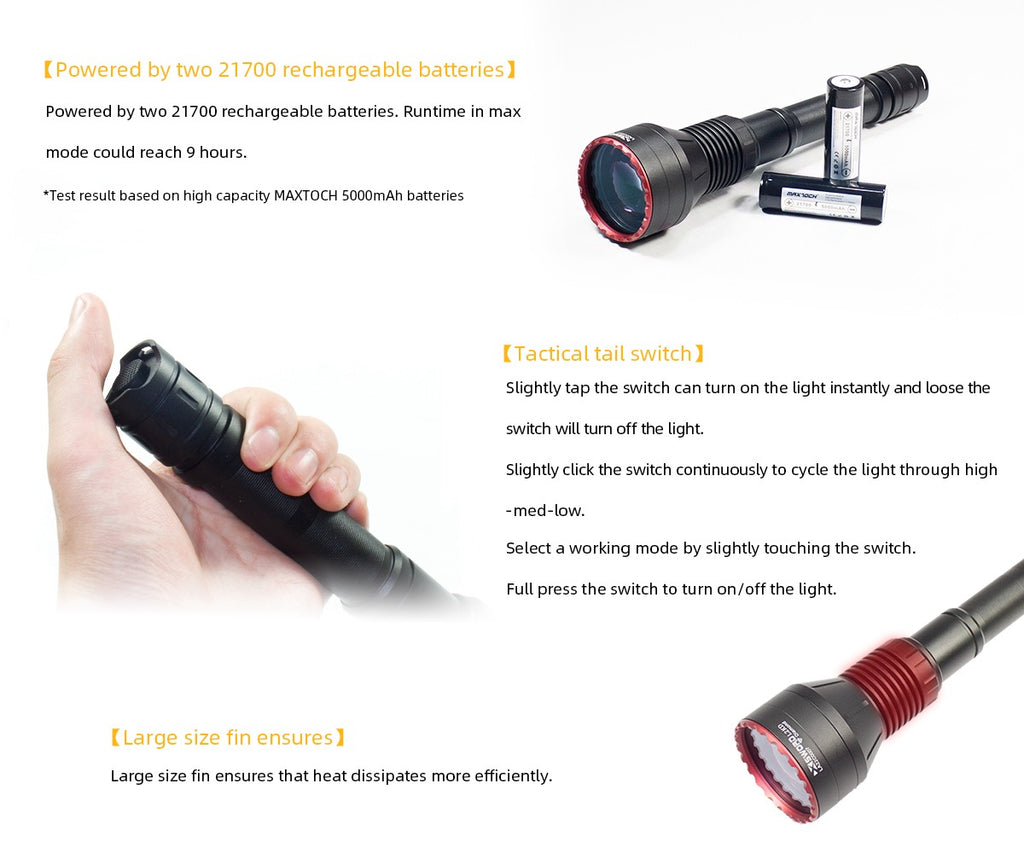 【Powered by two 21700 rechargeable batteries】

Powered by two 21700 rechargeable batteries. Runtime in max mode could reach 9 hours.

*Test result based on high capacity MAXTOCH 5000mAh batteries

MAXTOCH

【Tactical tail switch】

Slightly tap the switch can turn on the light instantly and loose the switch will turn off the light.

Slightly click the switch continuously to cycle the light through high -med-low.

Select a working mode by slightly touching the switch.

Full press the switch to turn on/off the light.

【Large size fin ensures】

Large size fin ensures that heat dissipates more efficiently.